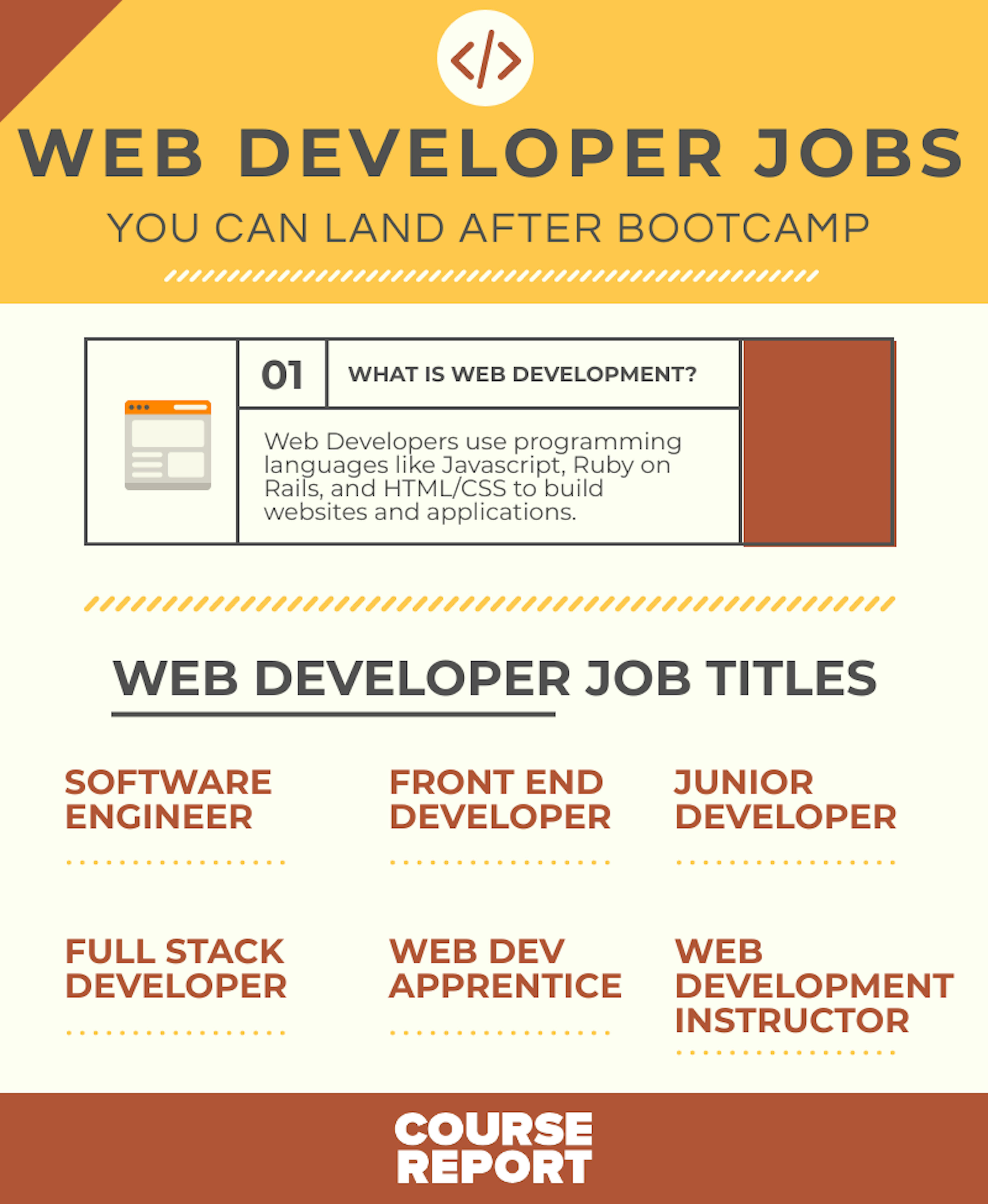 </>

WEB DEVELOPER JOBS

YOU CAN LAND AFTER BOOTCAMP

01

WHAT IS WEB DEVELOPMENT?

Web Developers use programming languages like Javascript, Ruby on Rails, and HTML/CSS to build websites and applications.

WEB DEVELOPER JOB TITLES

SOFTWARE ENGINEER

FRONT END DEVELOPER

JUNIOR DEVELOPER

FULL STACK DEVELOPER

WEB DEV APPRENTICE

WEB DEVELOPMENT INSTRUCTOR

COURSE REPORT