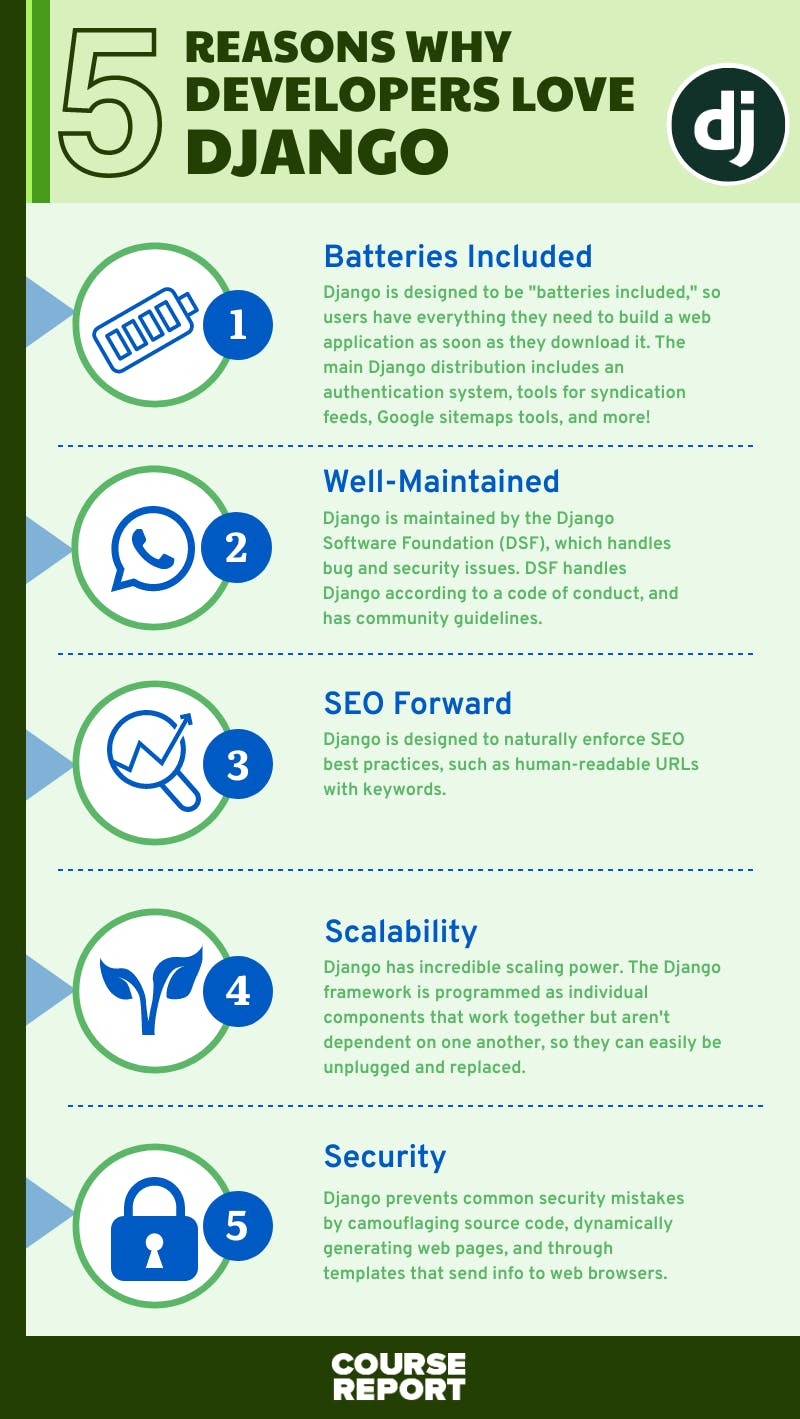 5 REASONS WHY DEVELOPERS LOVE DJANGO

dj

1

Batteries Included

Django is designed to be "batteries included," so users have everything they need to build a web application as soon as they download it. The main Django distribution includes an authentication system, tools for syndication feeds, Google sitemaps tools, and more!

2

Well-Maintained

Django is maintained by the Django Software Foundation (DSF), which handles bug and security issues. DSF handles Django according to a code of conduct, and has community guidelines.

3

SEO Forward

Django is designed to naturally enforce SEO best practices, such as human-readable URLs with keywords.

4

Scalability

Django has incredible scaling power. The Django framework is programmed as individual components that work together but aren't dependent on one another, so they can easily be unplugged and replaced.

5

Security

Django prevents common security mistakes by camouflaging source code, dynamically generating web pages, and through templates that send info to web browsers.

COURSE REPORT