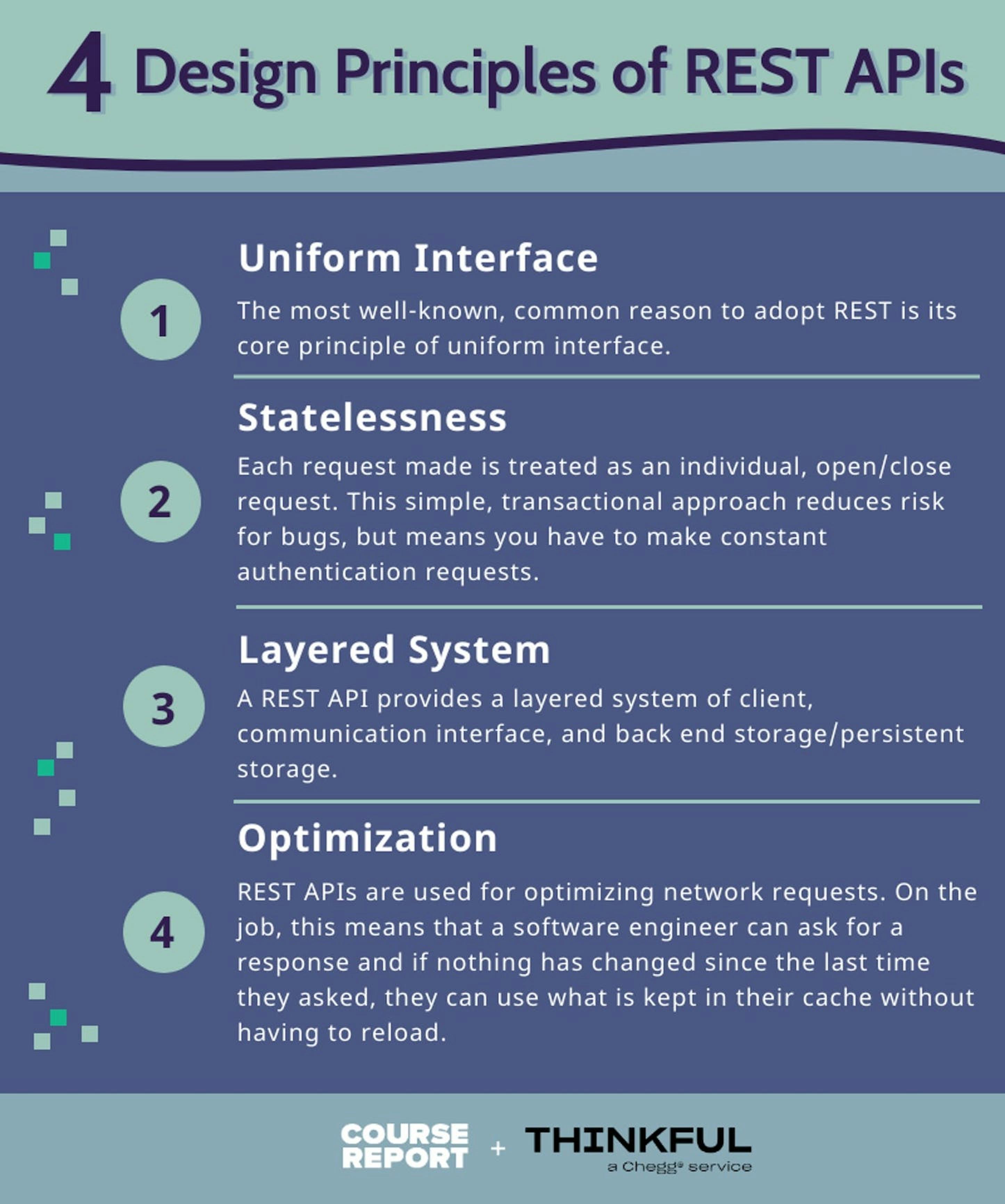 4 Design Principles of REST APIs

1

Uniform Interface

The most well-known, common reason to adopt REST is its core principle of uniform interface.

2

Statelessness

Each request made is treated as an individual, open/close request. This simple, transactional approach reduces risk for bugs, but means you have to make constant authentication requests.

3

Layered System

A REST API provides a layered system of client, communication interface, and back end storage/persistent storage.

4

Optimization

REST APIs are used for optimizing network requests. On the job, this means that a software engineer can ask for a response and if nothing has changed since the last time they asked, they can use what is kept in their cache without having to reload.

COURSE REPORT + THINKFUL a Chegg® service